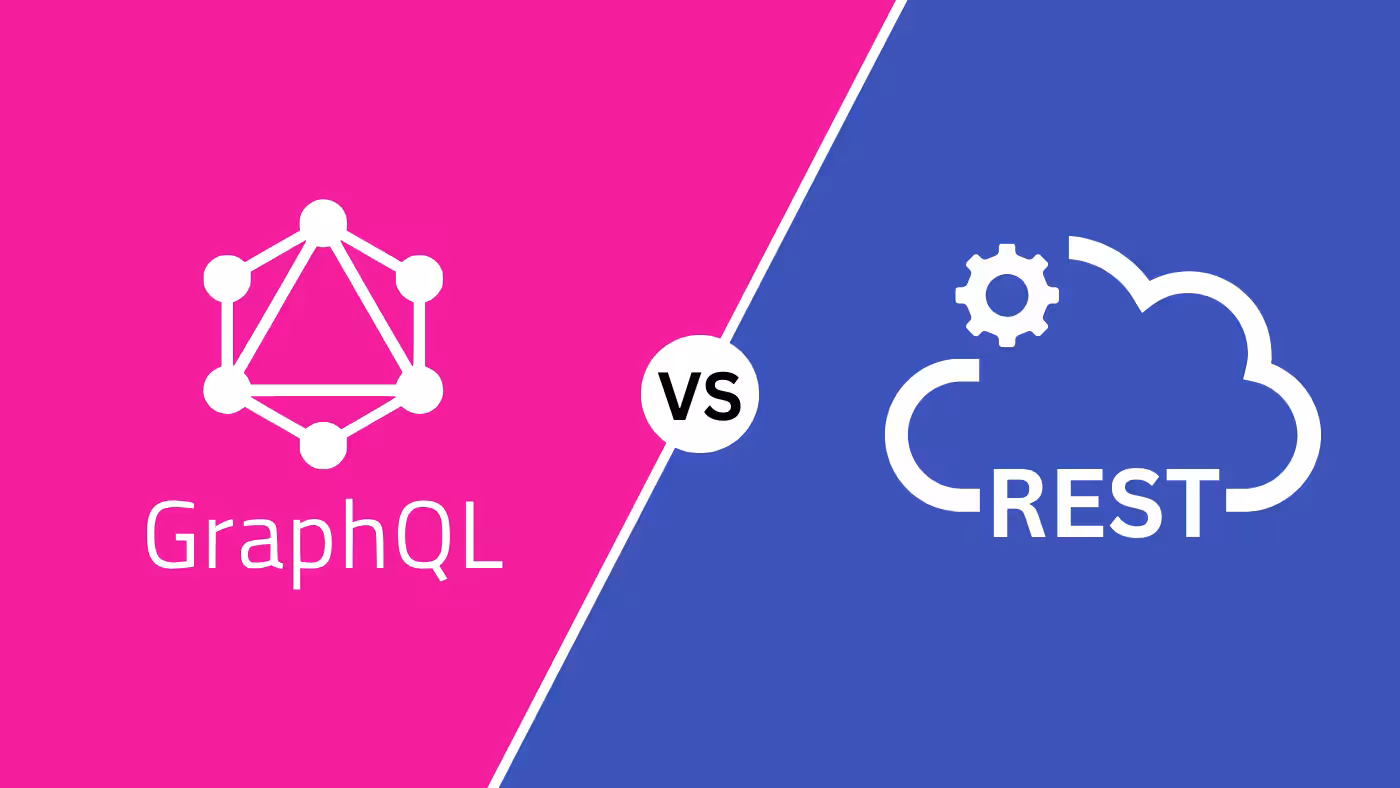 GraphQL

VS

REST